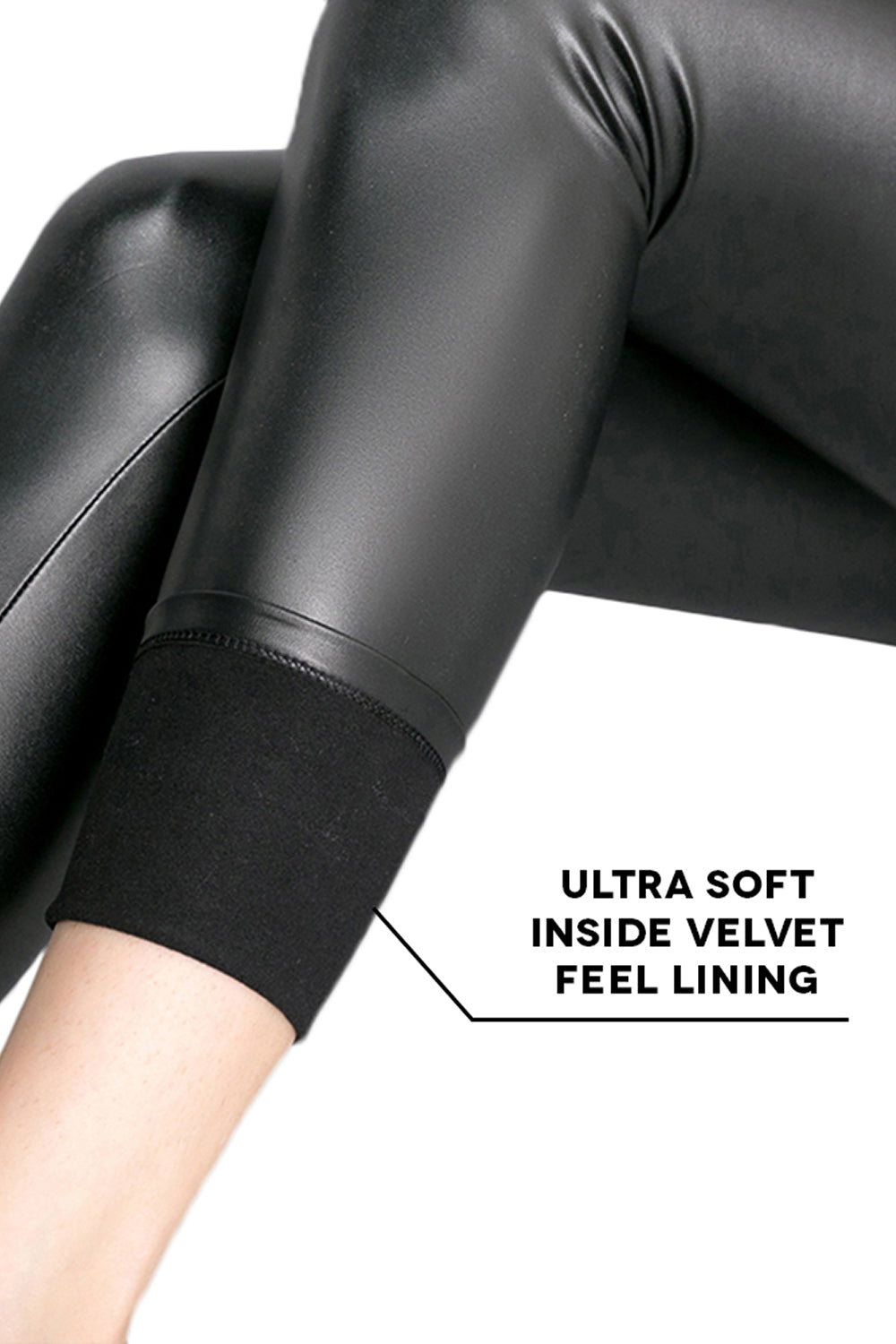 ULTRA SOFT
INSIDE VELVET
FEEL LINING